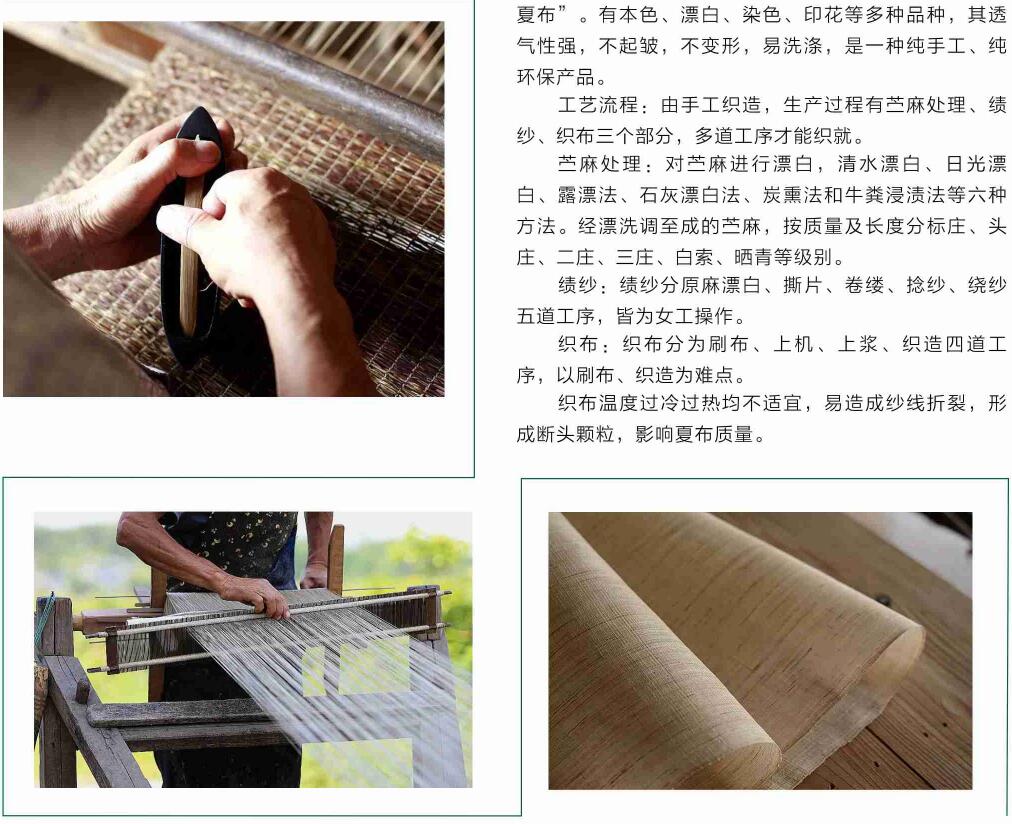 夏布”。有本色、漂白、染色、印花等多种品种，其透气性强，不起皱，不变形，易洗涤，是一种纯手工、纯环保产品。

工艺流程：由手工织造，生产过程有苎麻处理、绩纱、织布三个部分，多道工序才能织就。

苎麻处理：对苎麻进行漂白，清水漂白、日光漂白、露漂法、石灰漂白法、炭熏法和牛粪浸渍法等六种方法。经漂洗调至成的苎麻，按质量及长度分标庄、头庄、二庄、三庄、白索、晒青等级别。

绩纱：绩纱分原麻漂白、撕片、卷缕、捻纱、绕纱五道工序，皆为女工操作。

织布：织布分为刷布、上机、上浆、织造四道工序，以刷布、织造为难点。

织布温度过冷过热均不适宜，易造成纱线折裂，形成断头颗粒，影响夏布质量。